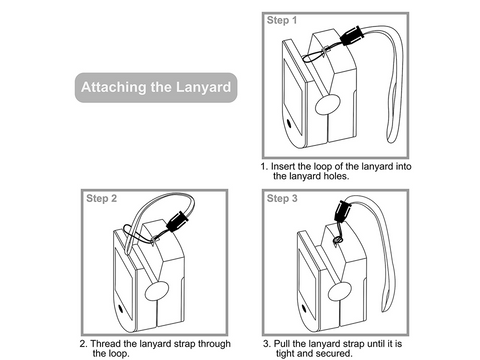 Attaching the Lanyard

Step 1

1. Insert the loop of the lanyard into the lanyard holes.

Step 2

2. Thread the lanyard strap through the loop.

Step 3

3. Pull the lanyard strap until it is tight and secured.