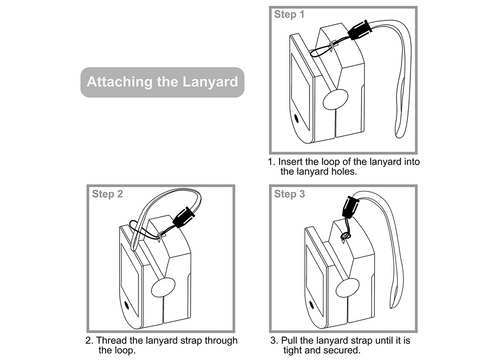 Attaching the Lanyard

Step 1

1. Insert the loop of the lanyard into the lanyard holes.

Step 2

2. Thread the lanyard strap through the loop.

Step 3

3. Pull the lanyard strap until it is tight and secured.